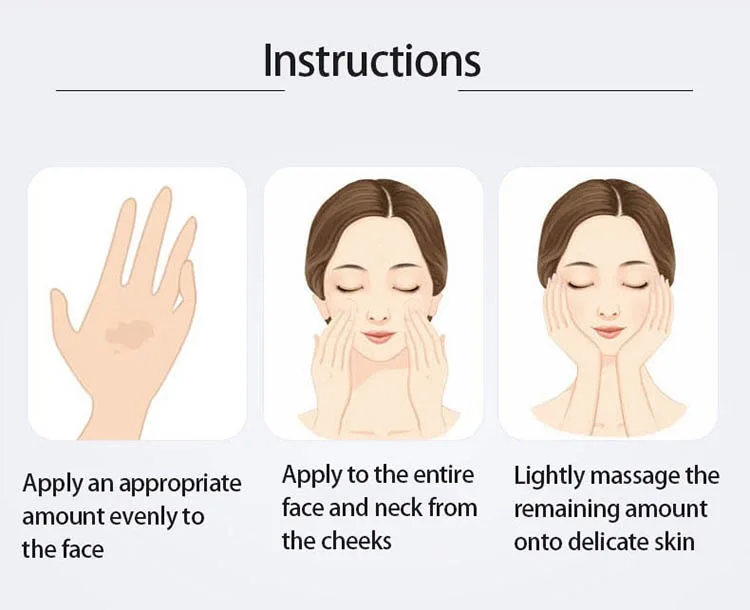 Instructions

Apply an appropriate amount evenly to the face

Apply to the entire face and neck from the cheeks

Lightly massage the remaining amount onto delicate skin